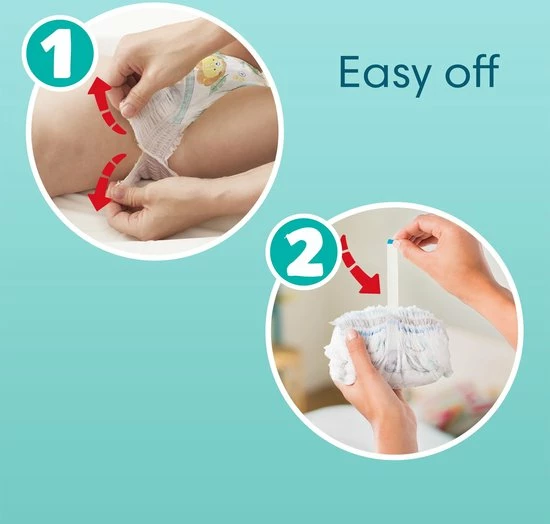 1

Easy off

2