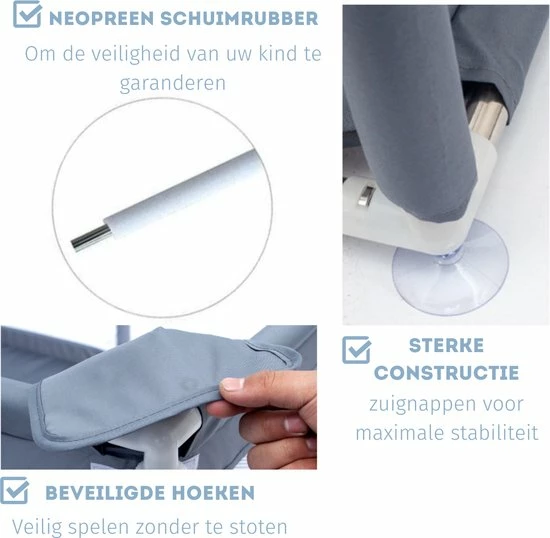 NEOPREEN SCHUIMRUBBER

Om de veiligheid van uw kind te garanderen

STERKE CONSTRUCTIE

zuignappen voor maximale stabiliteit

BEVEILIGDE HOEKEN

Veilig spelen zonder te stoten