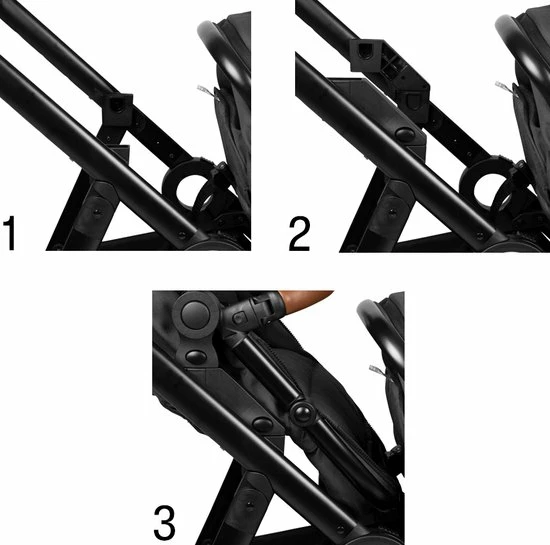 1

2

3