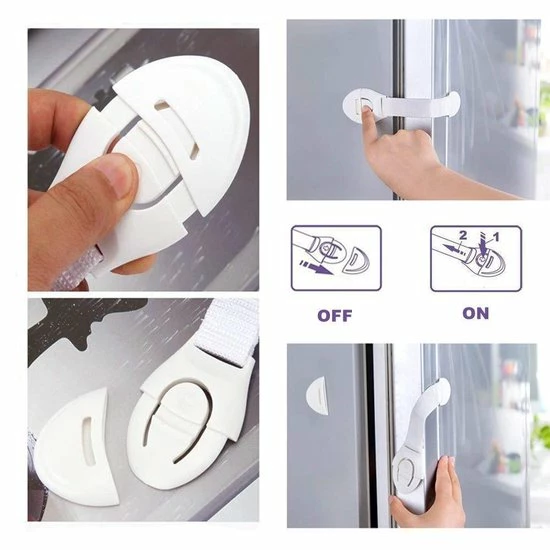 2
1
OFF
ON