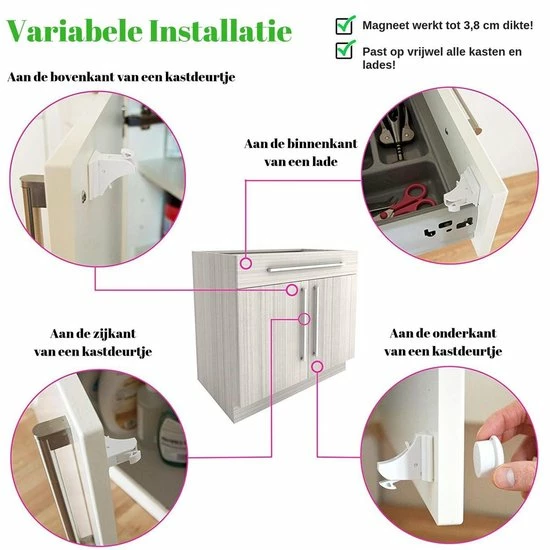 Variabele Installatie

Magneet werkt tot 3,8 cm dikte!

Past op vrijwel alle kasten en lades!

Aan de bovenkant van een kastdeurtje

Aan de binnenkant van een lade

Aan de zijkant van een kastdeurtje

Aan de onderkant van een kastdeurtje