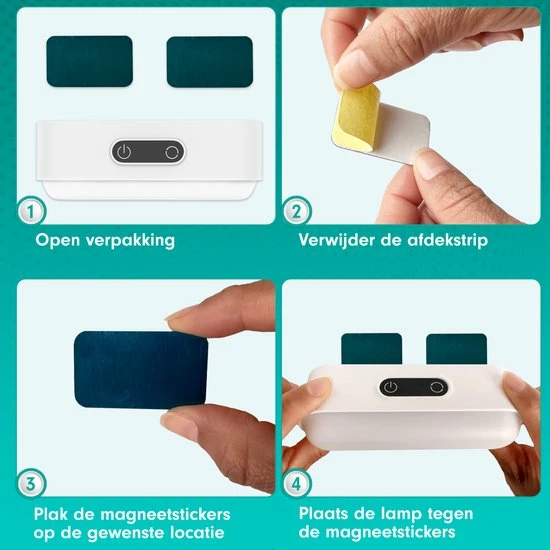 1
Open verpakking

2
Verwijder de afdekstrip

3
Plak de magneetstickers op de gewenste locatie

4
Plaats de lamp tegen de magneetstickers