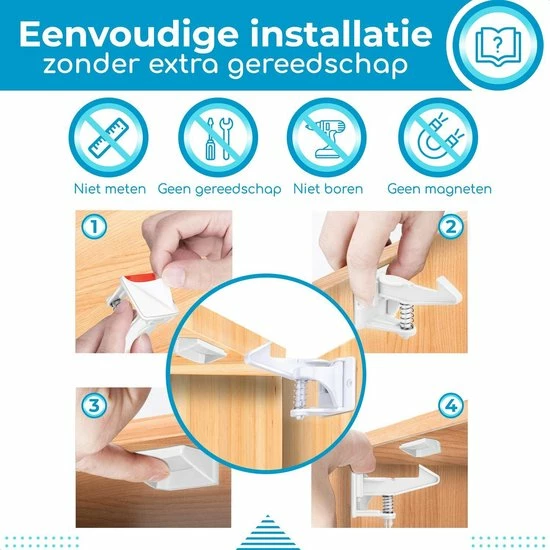 Eenvoudige installatie
zonder extra gereedschap

?

Niet meten
Geen gereedschap
Niet boren
Geen magneten

1
2
3
4