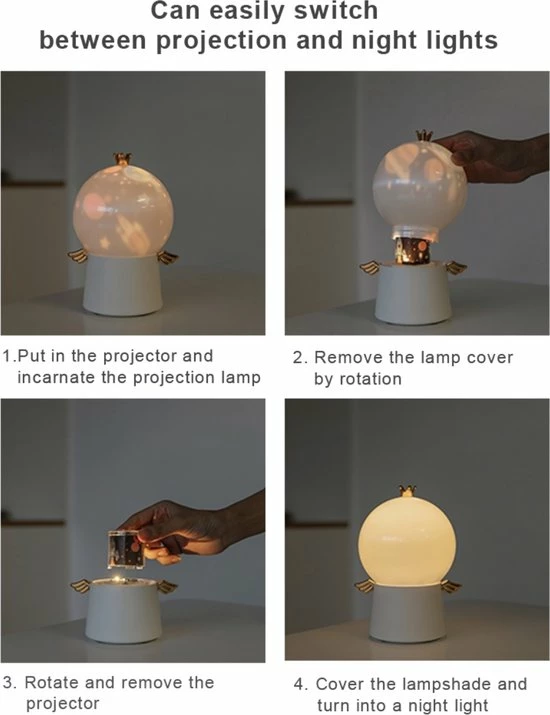 Can easily switch
between projection and night lights

1.Put in the projector and incarnate the projection lamp

2. Remove the lamp cover by rotation

3. Rotate and remove the projector

4. Cover the lampshade and turn into a night light